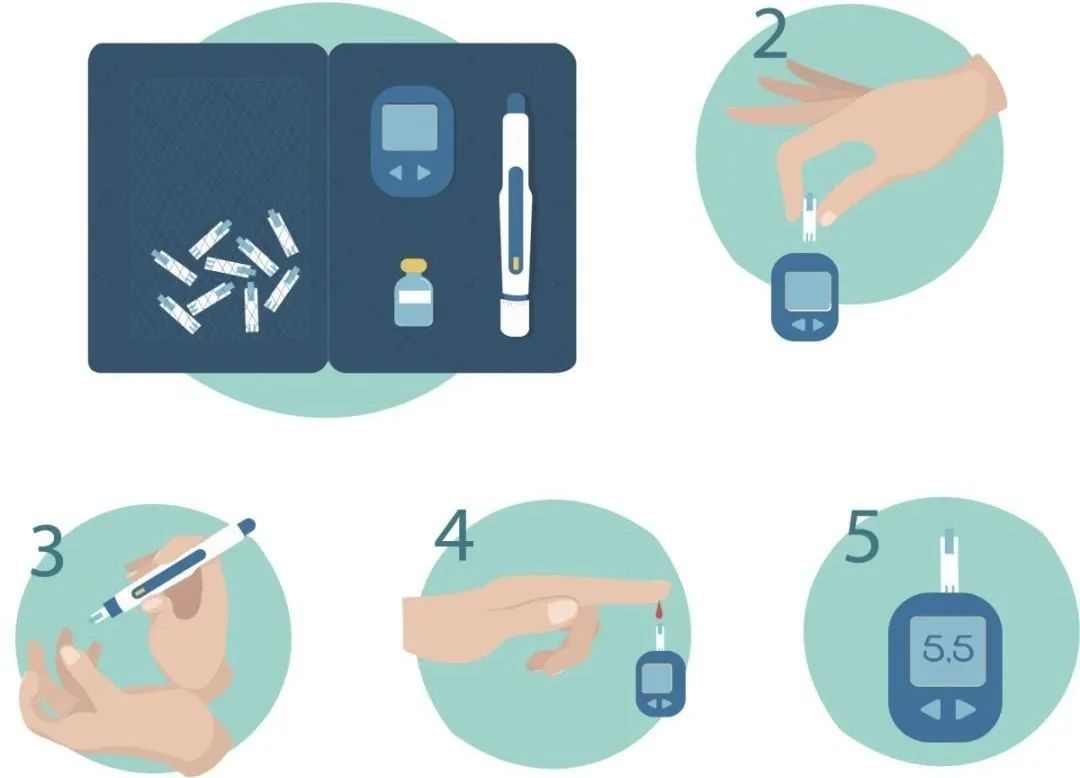 2

3

4

5

5.5